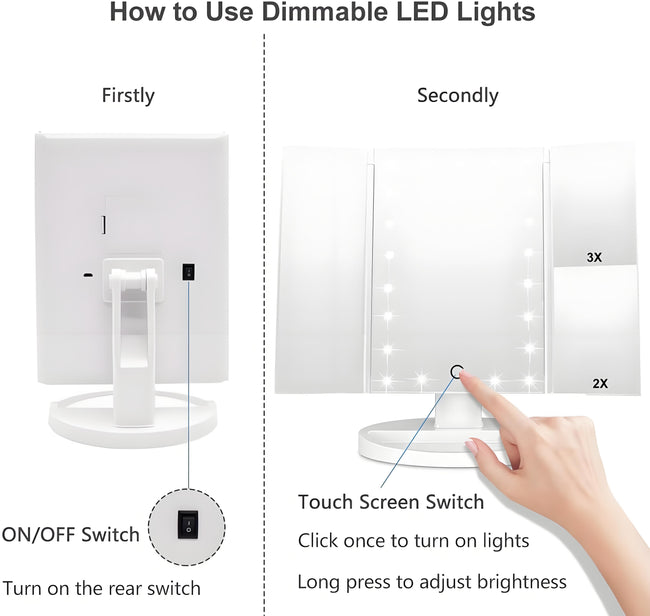 How to Use Dimmable LED Lights

Firstly

ON/OFF Switch

Turn on the rear switch

Secondly

3X

2X

Touch Screen Switch

Click once to turn on lights

Long press to adjust brightness