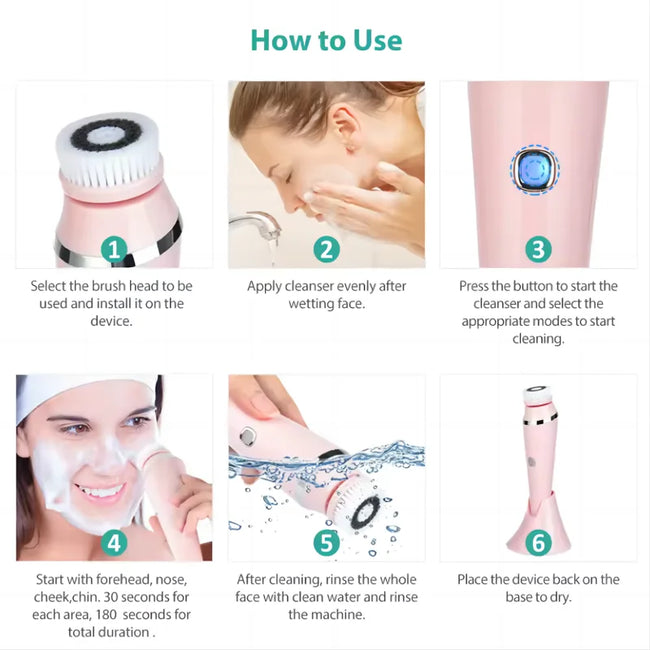 How to Use

1

Select the brush head to be used and install it on the device.

2

Apply cleanser evenly after wetting face.

3

Press the button to start the cleanser and select the appropriate modes to start cleaning.

4

Start with forehead, nose, cheek,chin. 30 seconds for each area, 180 seconds for total duration .

5

After cleaning, rinse the whole face with clean water and rinse the machine.

6

Place the device back on the base to dry.