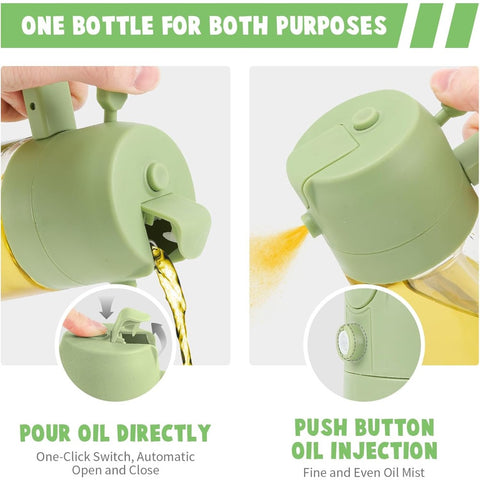 ONE BOTTLE FOR BOTH PURPOSES

POUR OIL DIRECTLY

One-Click Switch, Automatic Open and Close

PUSH BUTTON OIL INJECTION

Fine and Even Oil Mist