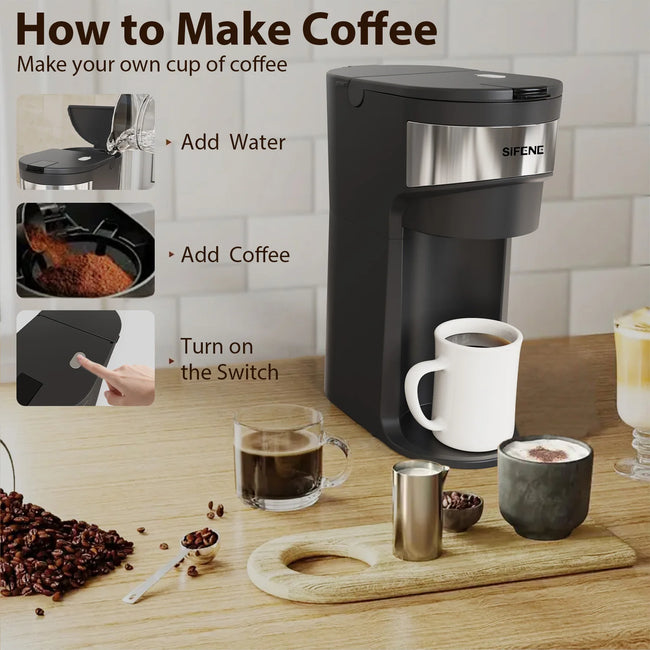 How to Make Coffee

Make your own cup of coffee

Add Water

Add Coffee

Turn on the Switch

SIFENE