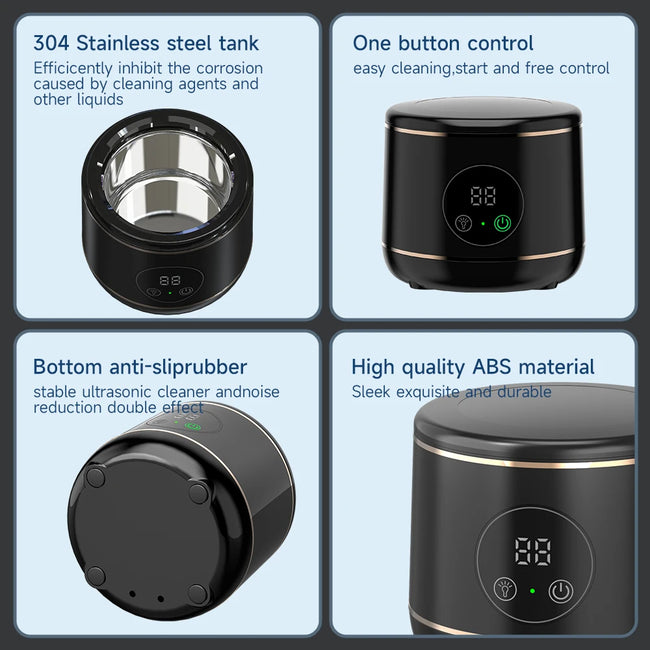 304 Stainless steel tank

Efficicently inhibit the corrosion caused by cleaning agents and other liquids

88

One button control

easy cleaning,start and free control

88

Bottom anti-sliprubber

stable ultrasonic cleaner andnoise reduction double effect

High quality ABS material

Sleek exquisite and durable

88